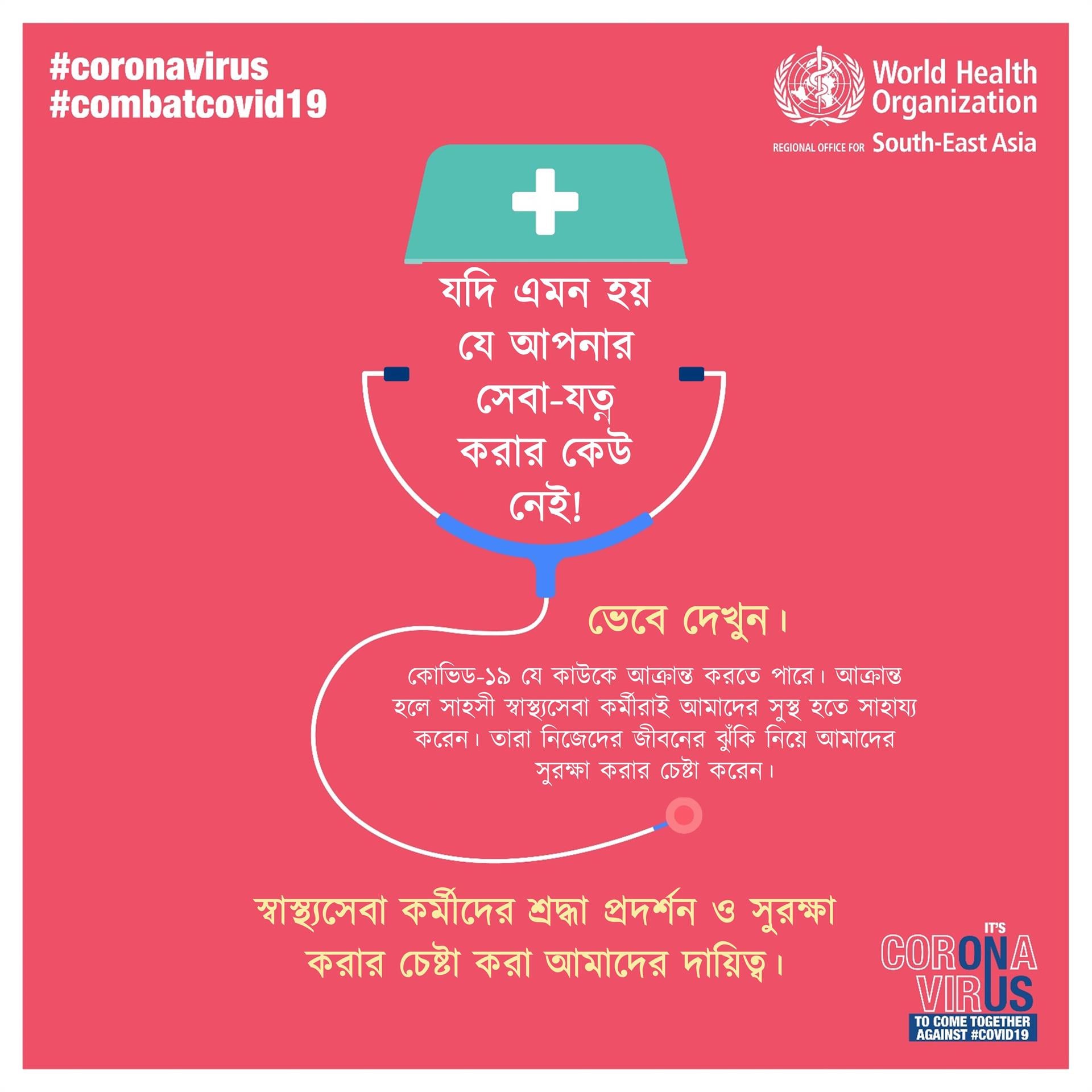 #coronavirus
#combatcovid19

World Health Organization
REGIONAL OFFICE FOR South-East Asia

যদি এমন হয় যে আপনার সেবা-যত্ন করার কেউ নেই!

ভেবে দেখুন।

কোভিড-১৯ যে কাউকে আক্রান্ত করতে পারে। আক্রান্ত হলে সাহসী স্বাস্থ্যসেবা কর্মীরাই আমাদের সুস্থ হতে সাহায্য করেন। তারা নিজেদের জীবনের ঝুঁকি নিয়ে আমাদের সুরক্ষা করার চেষ্টা করেন।

স্বাস্থ্যসেবা কর্মীদের শ্রদ্ধা প্রদর্শন ও সুরক্ষা করার চেষ্টা করা আমাদের দায়িত্ব।

IT'S CORONA VIRUS
TO COME TOGETHER AGAINST #COVID19