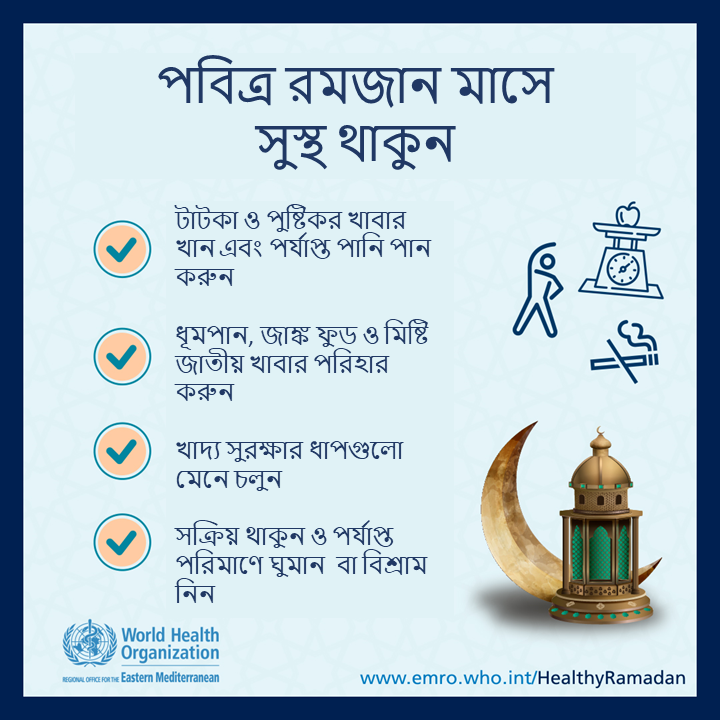 পবিত্র রমজান মাসে সুস্থ থাকুন

টাটকা ও পুষ্টিকর খাবার খান এবং পর্যাপ্ত পানি পান করুন

ধূমপান, জাঙ্ক ফুড ও মিষ্টি জাতীয় খাবার পরিহার করুন

খাদ্য সুরক্ষার ধাপগুলো মেনে চলুন

সক্রিয় থাকুন ও পর্যাপ্ত পরিমাণে ঘুমান বা বিশ্রাম নিন

World Health Organization
REGIONAL OFFICE FOR THE Eastern Mediterranean

www.emro.who.int/HealthyRamadan